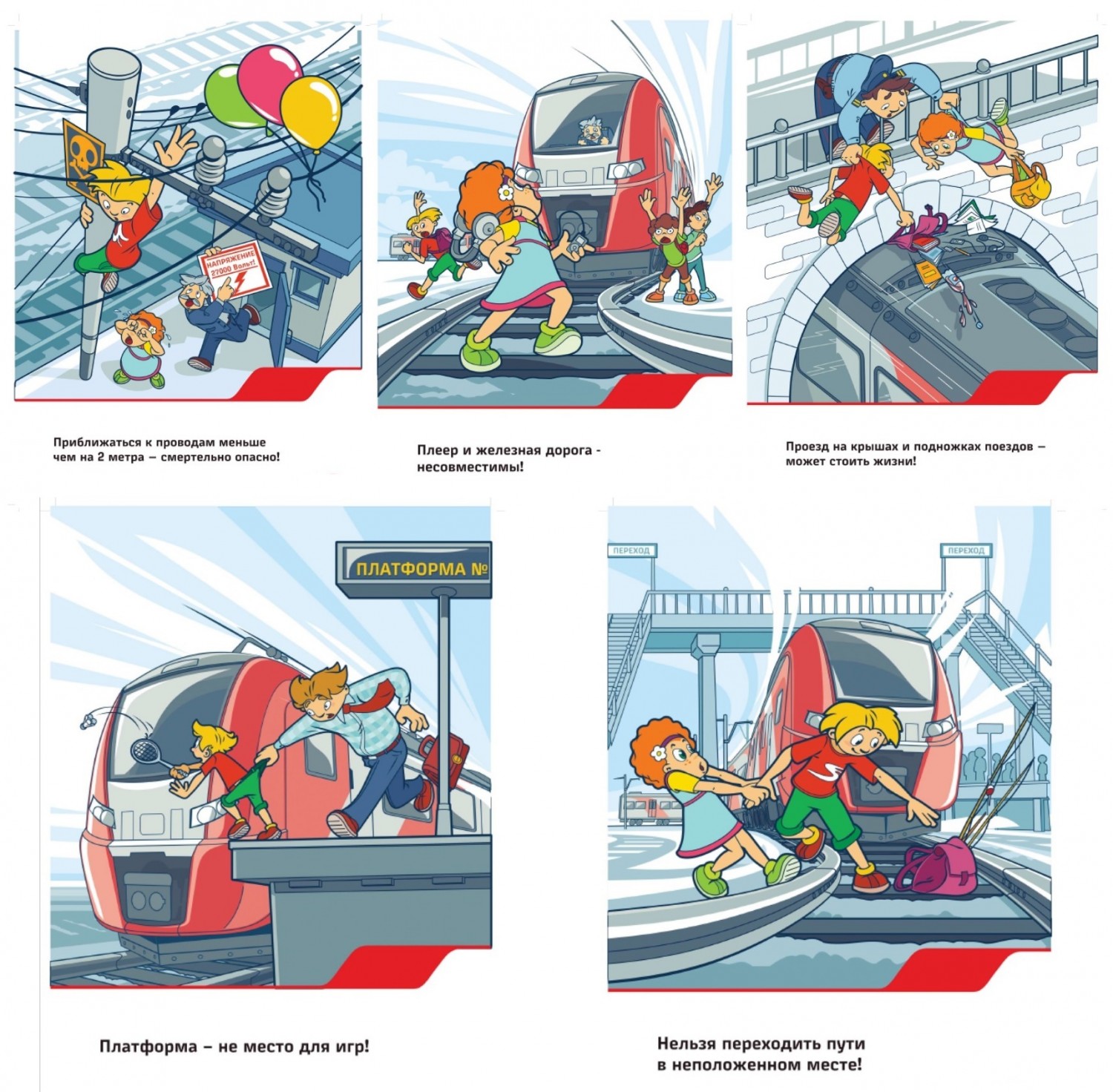 НАПРЯЖЕНИЕ 27000 Вольт!

Приближаться к проводам меньше чем на 2 метра – смертельно опасно!

Плеер и железная дорога - несовместимы!

Проезд на крышах и подножках поездов – может стоить жизни!

ПЛАТФОРМА №

Платформа – не место для игр!

ПЕРЕХОД

ПЕРЕХОД

Нельзя переходить пути в неположенном месте!